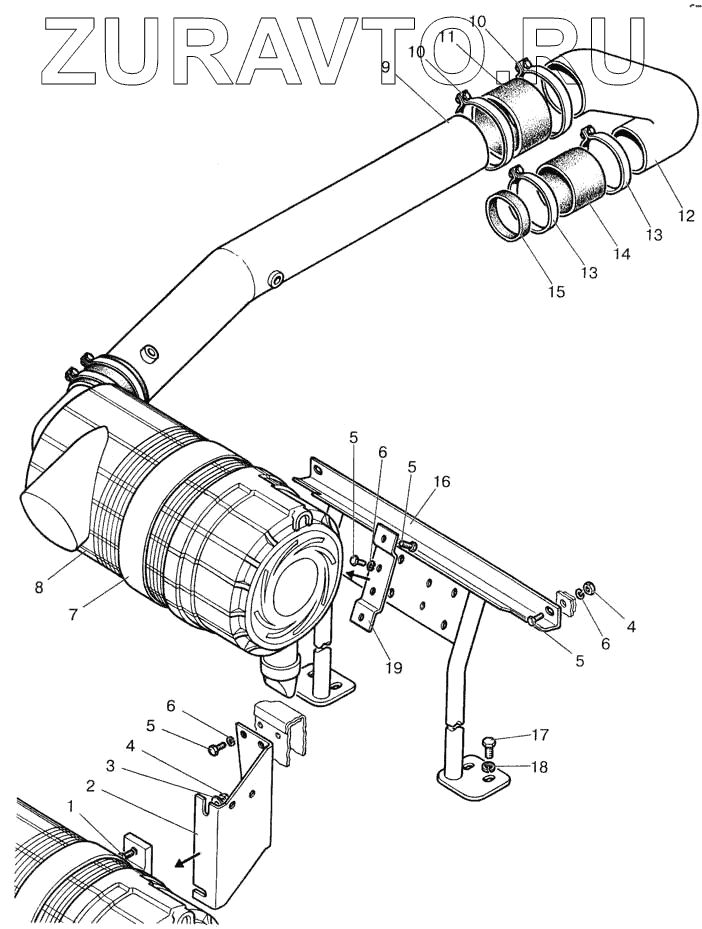 ZURAVTO.RU

10
11
10
9
12
13
14
13
15
5
6
5
16
8
7
4
6
5
19
6
5
4
3
2
1
17
18